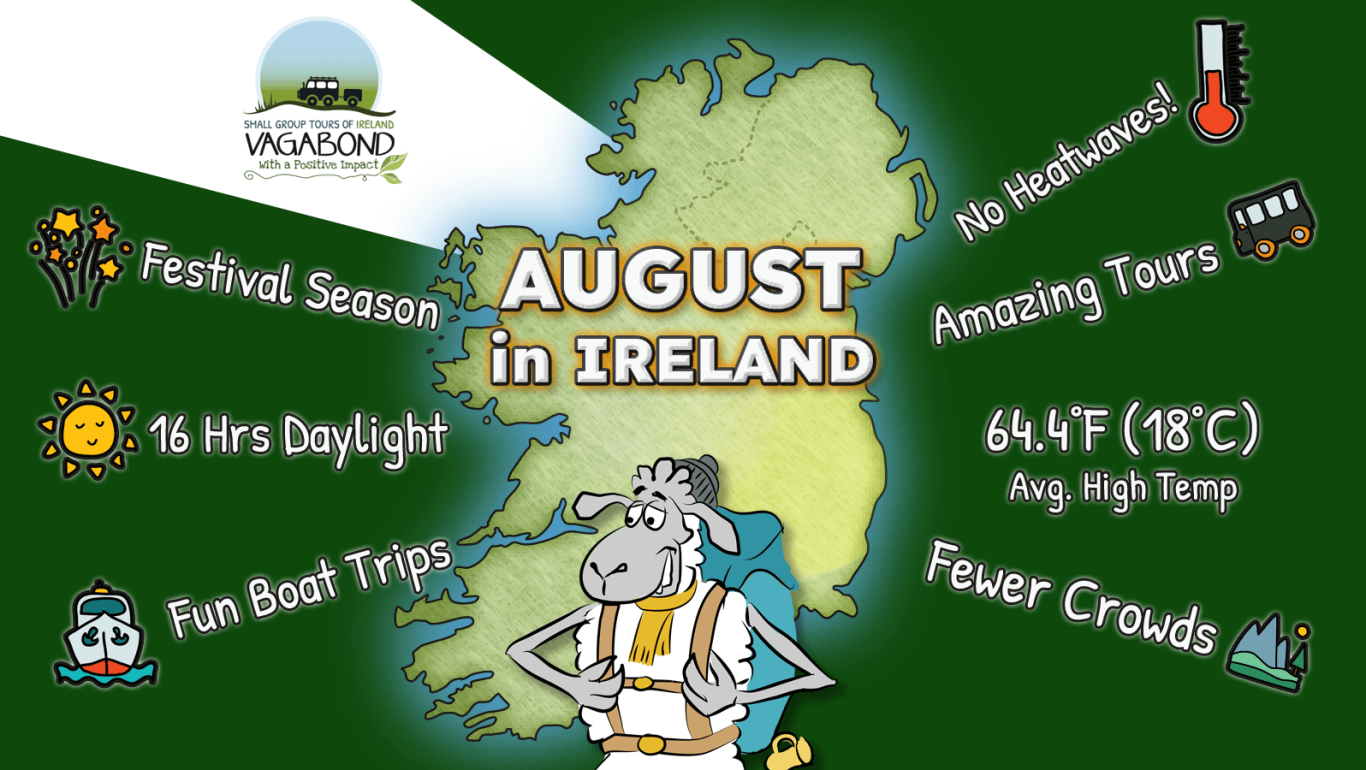 SMALL GROUP TOURS OF IRELAND
VAGABOND
With a Positive Impact

AUGUST
in IRELAND

Festival Season

16 Hrs Daylight

Fun Boat Trips

No Heatwaves!

Amazing Tours

64.4°F (18°C)
Avg. High Temp

Fewer Crowds